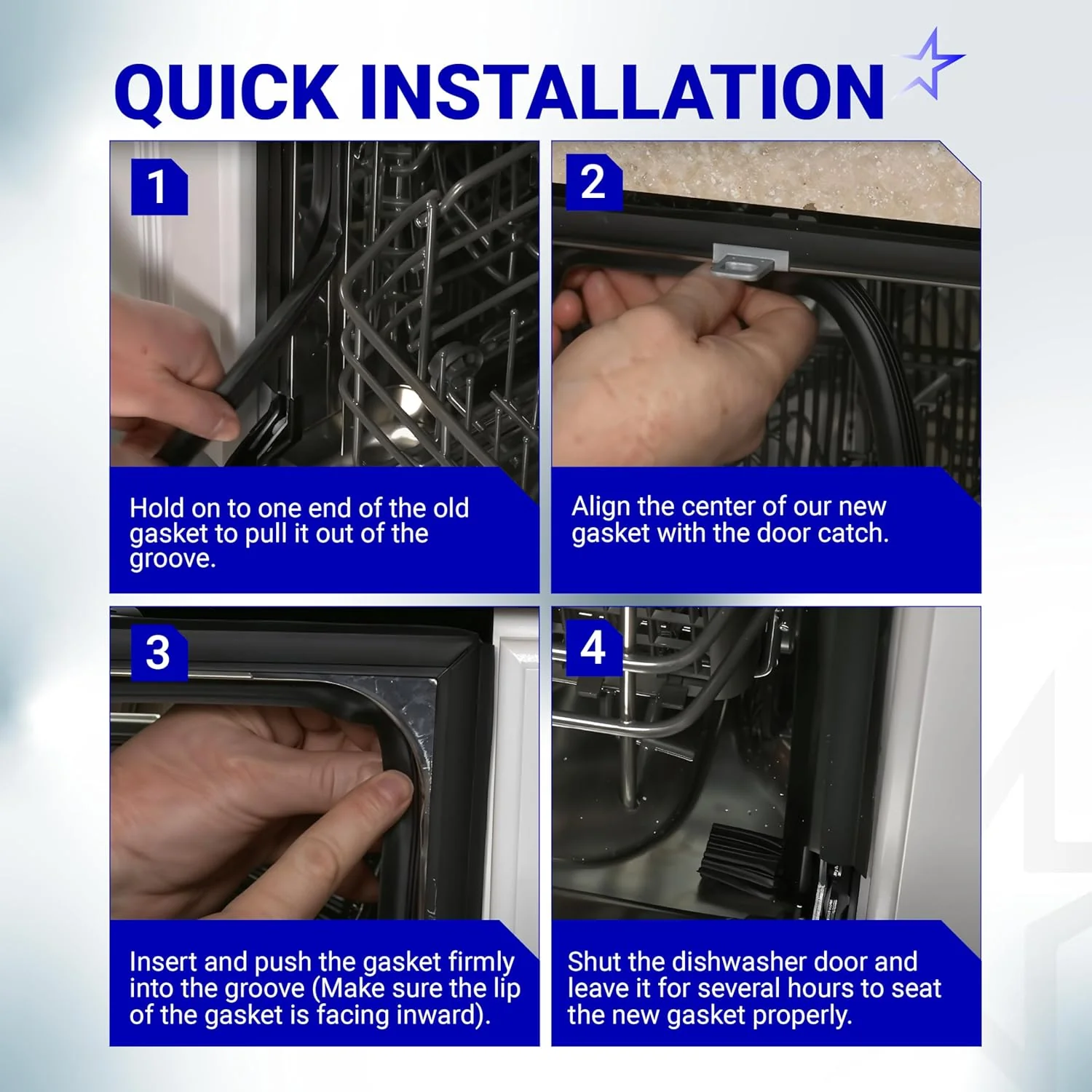 QUICK INSTALLATION

1

Hold on to one end of the old gasket to pull it out of the groove.

2

Align the center of our new gasket with the door catch.

3

Insert and push the gasket firmly into the groove (Make sure the lip of the gasket is facing inward).

4

Shut the dishwasher door and leave it for several hours to seat the new gasket properly.