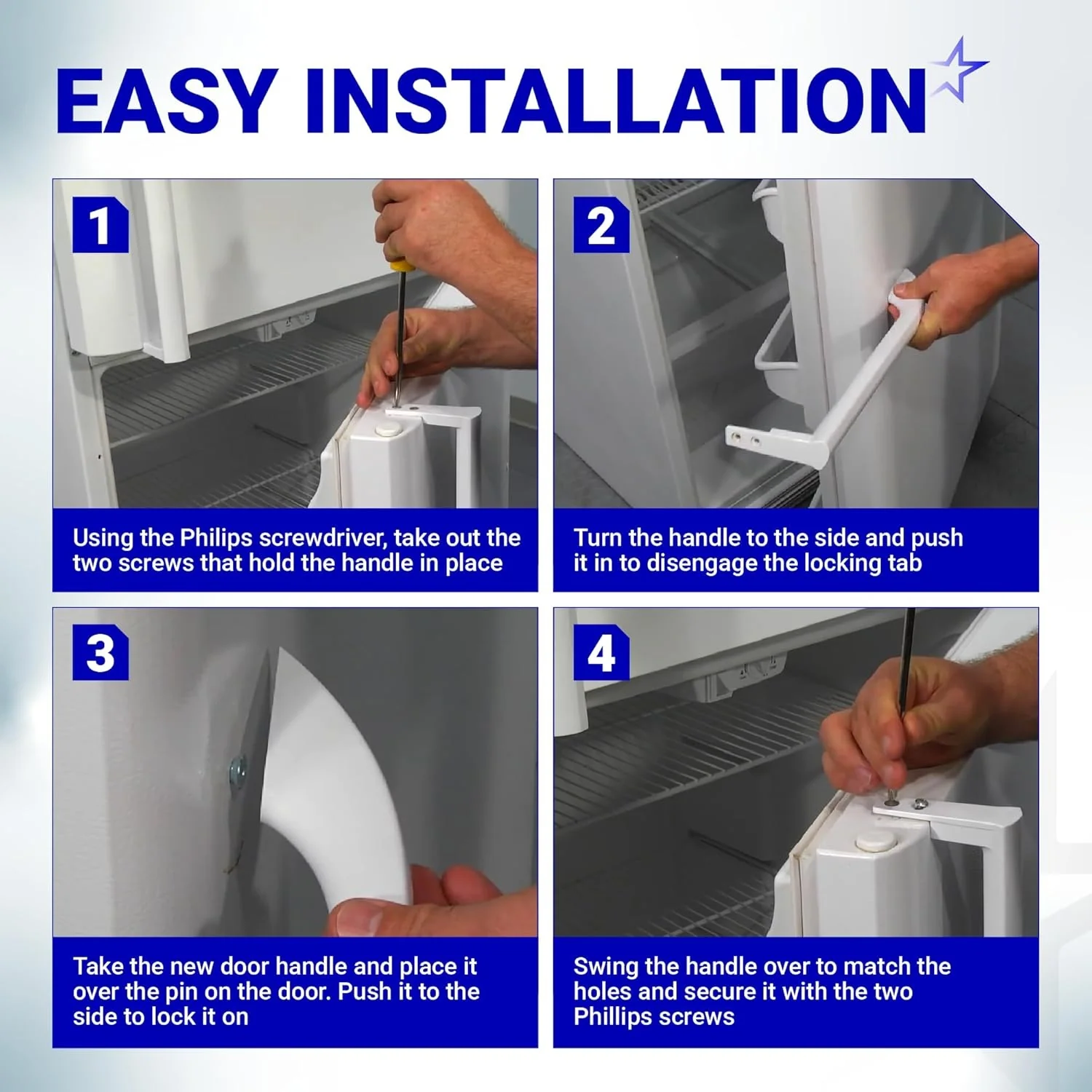 EASY INSTALLATION

1

Using the Philips screwdriver, take out the two screws that hold the handle in place

2

Turn the handle to the side and push it in to disengage the locking tab

3

Take the new door handle and place it over the pin on the door. Push it to the side to lock it on

4

Swing the handle over to match the holes and secure it with the two Phillips screws